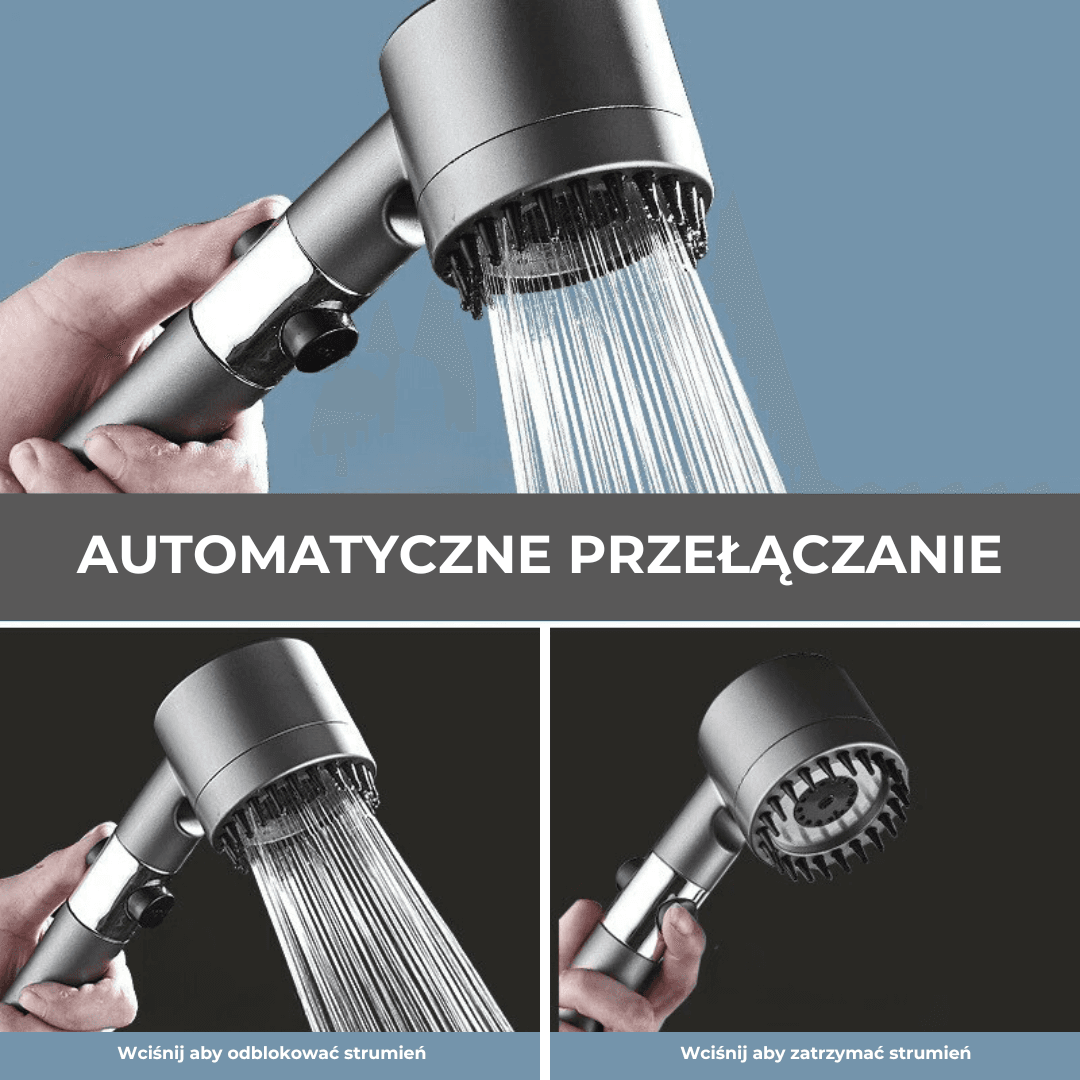 AUTOMATYCZNE PRZEŁĄCZANIE

Wciśnij aby odblokować strumień

Wciśnij aby zatrzymać strumień